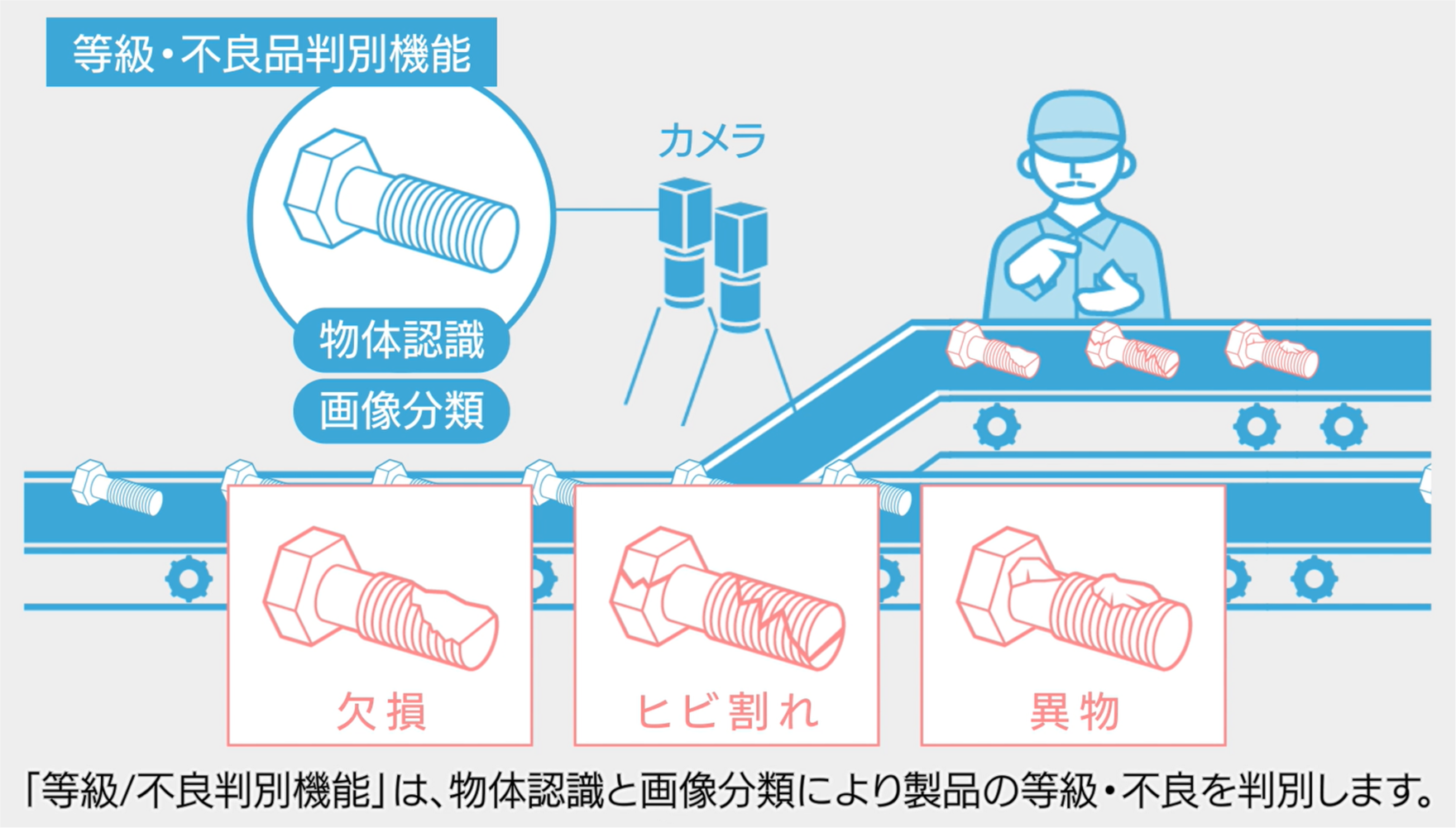 等級・不良品判別機能

カメラ

物体認識

画像分類

欠損

ヒビ割れ

異物

「等級/不良判別機能」は、物体認識と画像分類により製品の等級・不良を判別します。