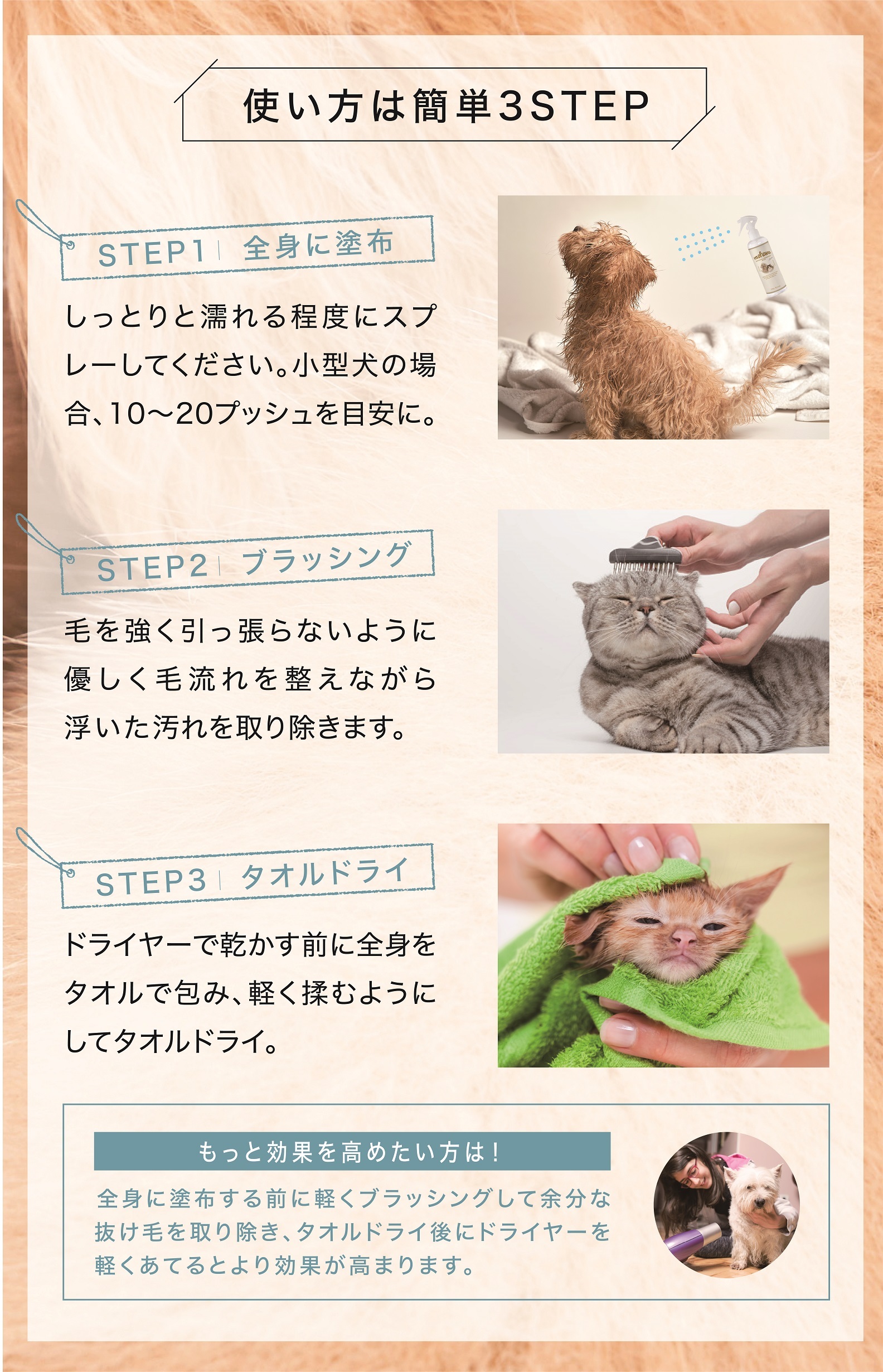 使い方は簡単3STEP

STEP1 | 全身に塗布

しっとりと濡れる程度にスプレーしてください。小型犬の場合、10〜20プッシュを目安に。

STEP2 | ブラッシング

毛を強く引っ張らないように優しく毛流れを整えながら浮いた汚れを取り除きます。

STEP3 | タオルドライ

ドライヤーで乾かす前に全身をタオルで包み、軽く揉むようにしてタオルドライ。

もっと効果を高めたい方は！

全身に塗布する前に軽くブラッシングして余分な抜け毛を取り除き、タオルドライ後にドライヤーを軽くあてるとより効果が高まります。