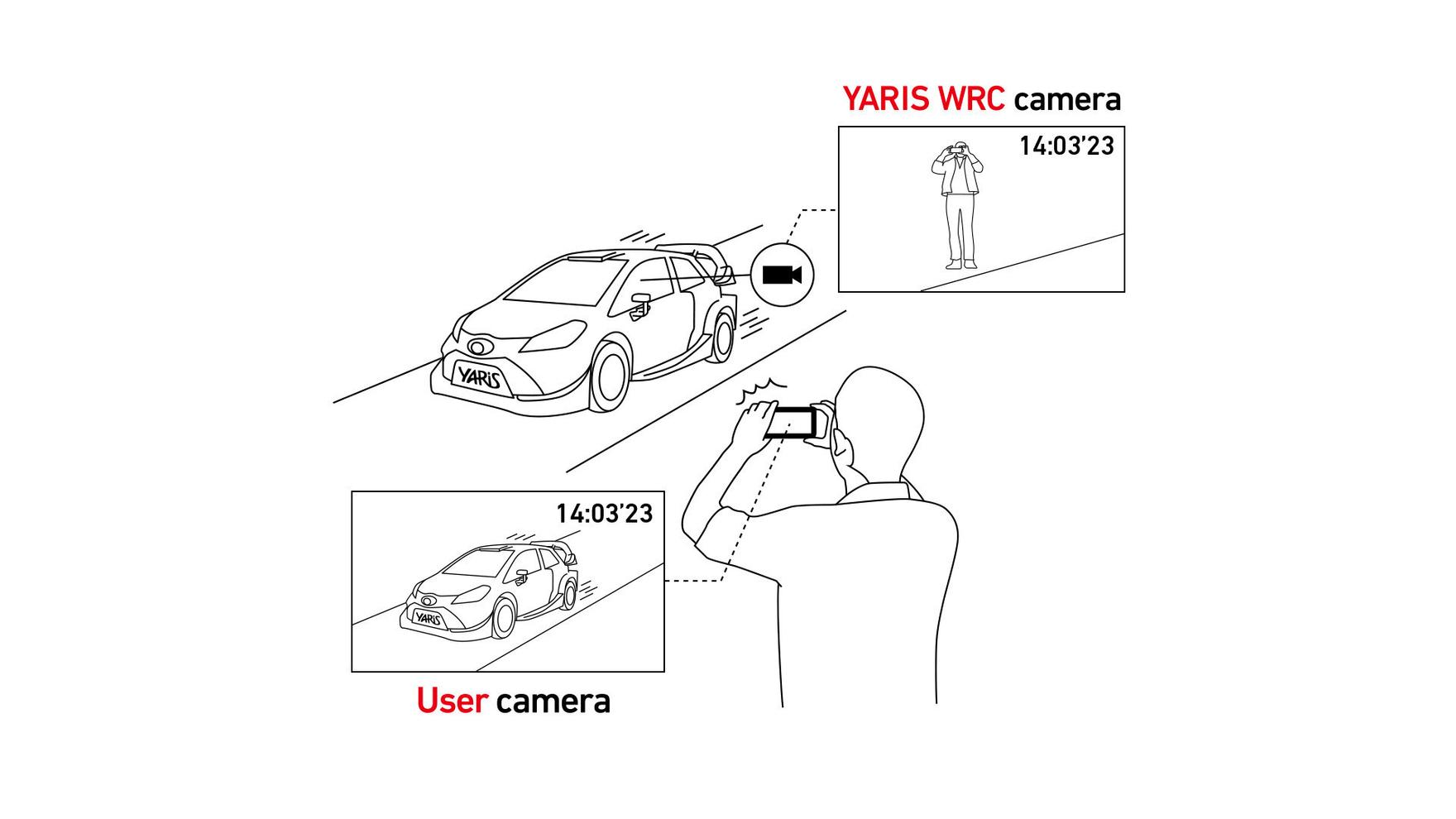 YARIS WRC camera

14:03'23

YARiS

14:03'23

YARiS

User camera